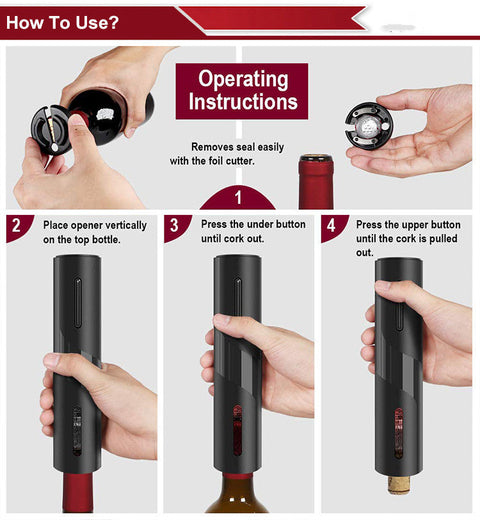 How To Use?

Operating Instructions

Removes seal easily with the foil cutter.

1

2 Place opener vertically on the top bottle.

3 Press the under button until cork out.

4 Press the upper button until the cork is pulled out.